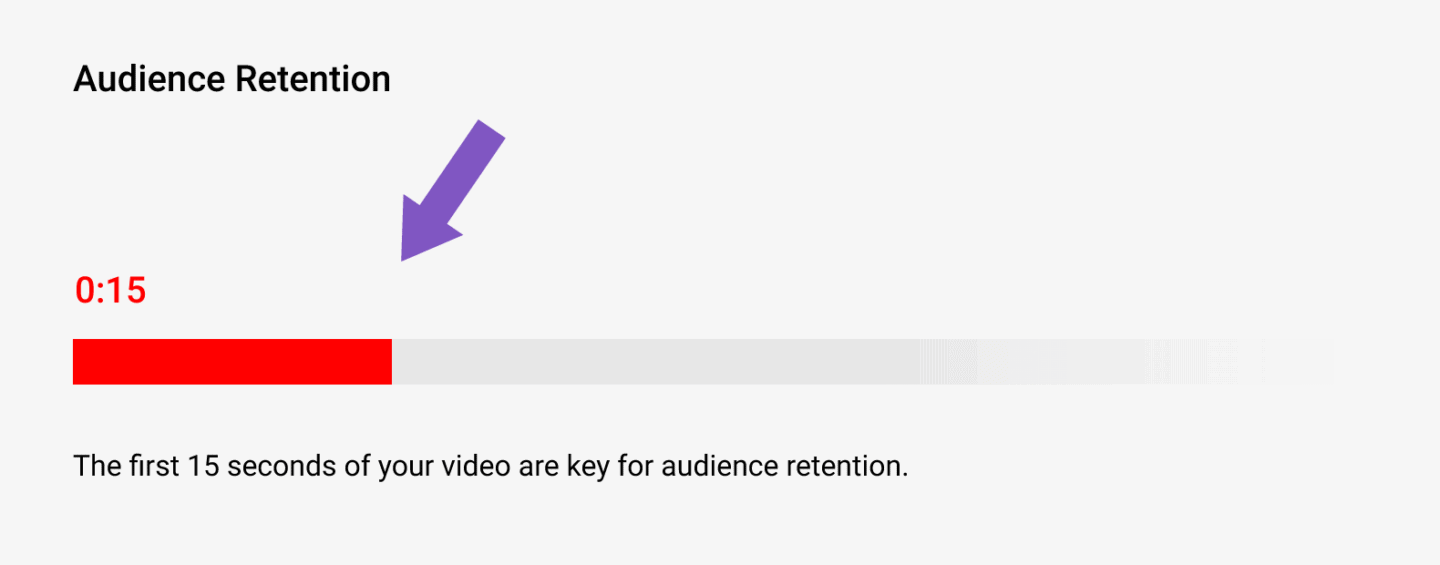 Audience Retention

0:15

The first 15 seconds of your video are key for audience retention.