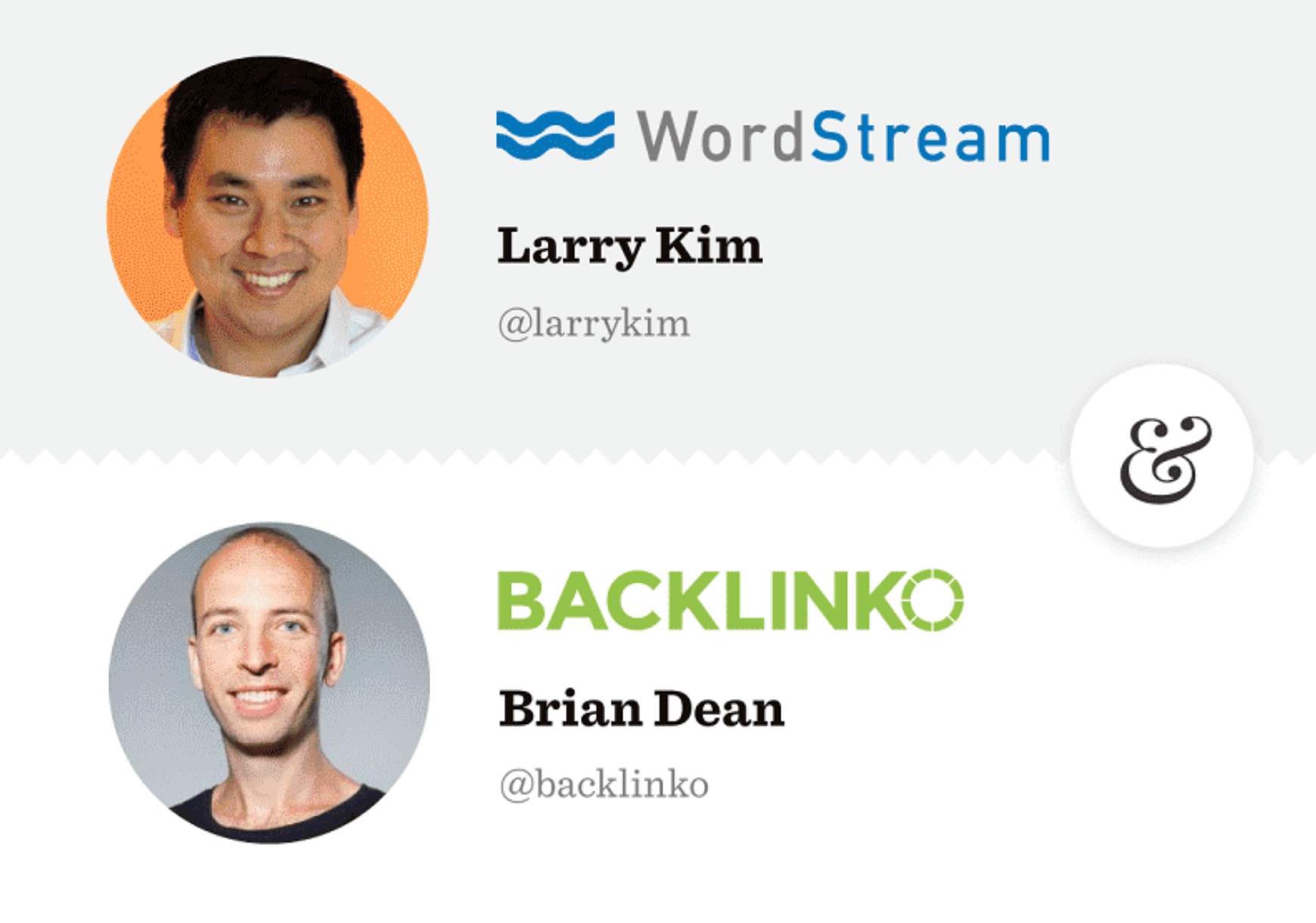 WordStream

Larry Kim

@larrykim

&

BACKLINKO

Brian Dean

@backlinko