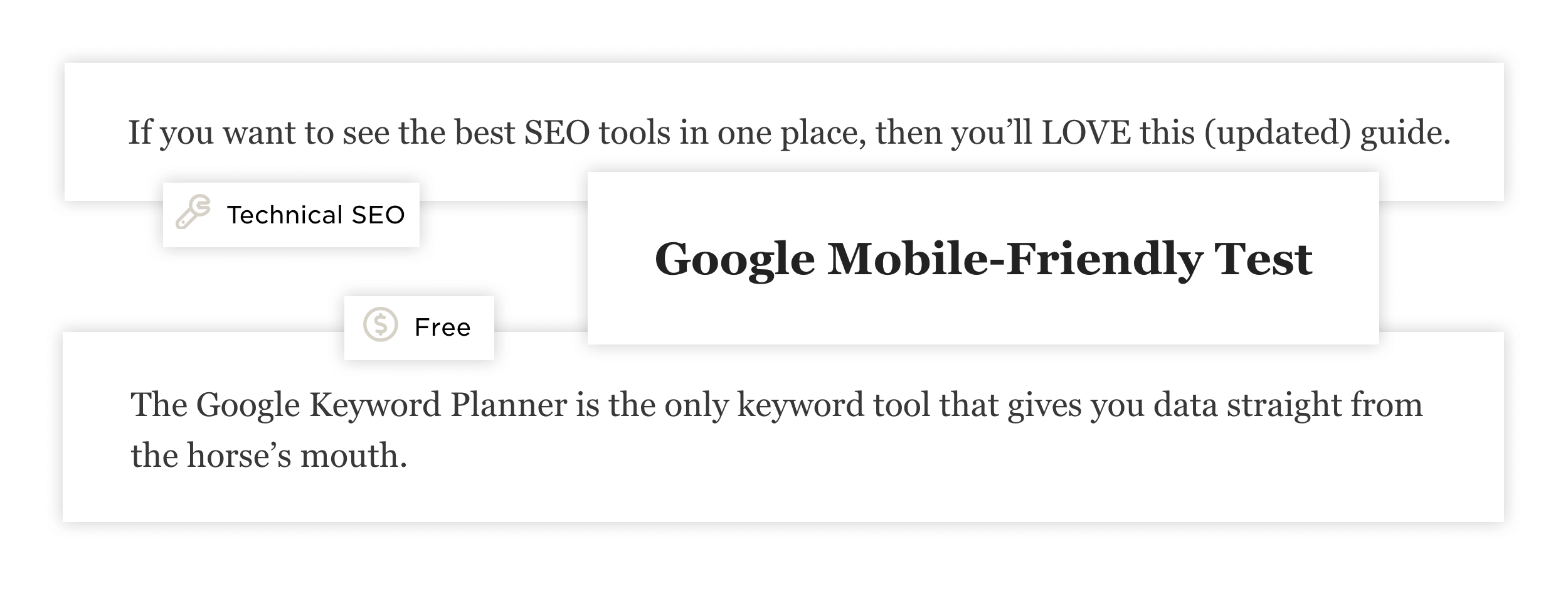 If you want to see the best SEO tools in one place, then you'll LOVE this (updated) guide.

Technical SEO

Google Mobile-Friendly Test

Free

The Google Keyword Planner is the only keyword tool that gives you data straight from the horse's mouth.