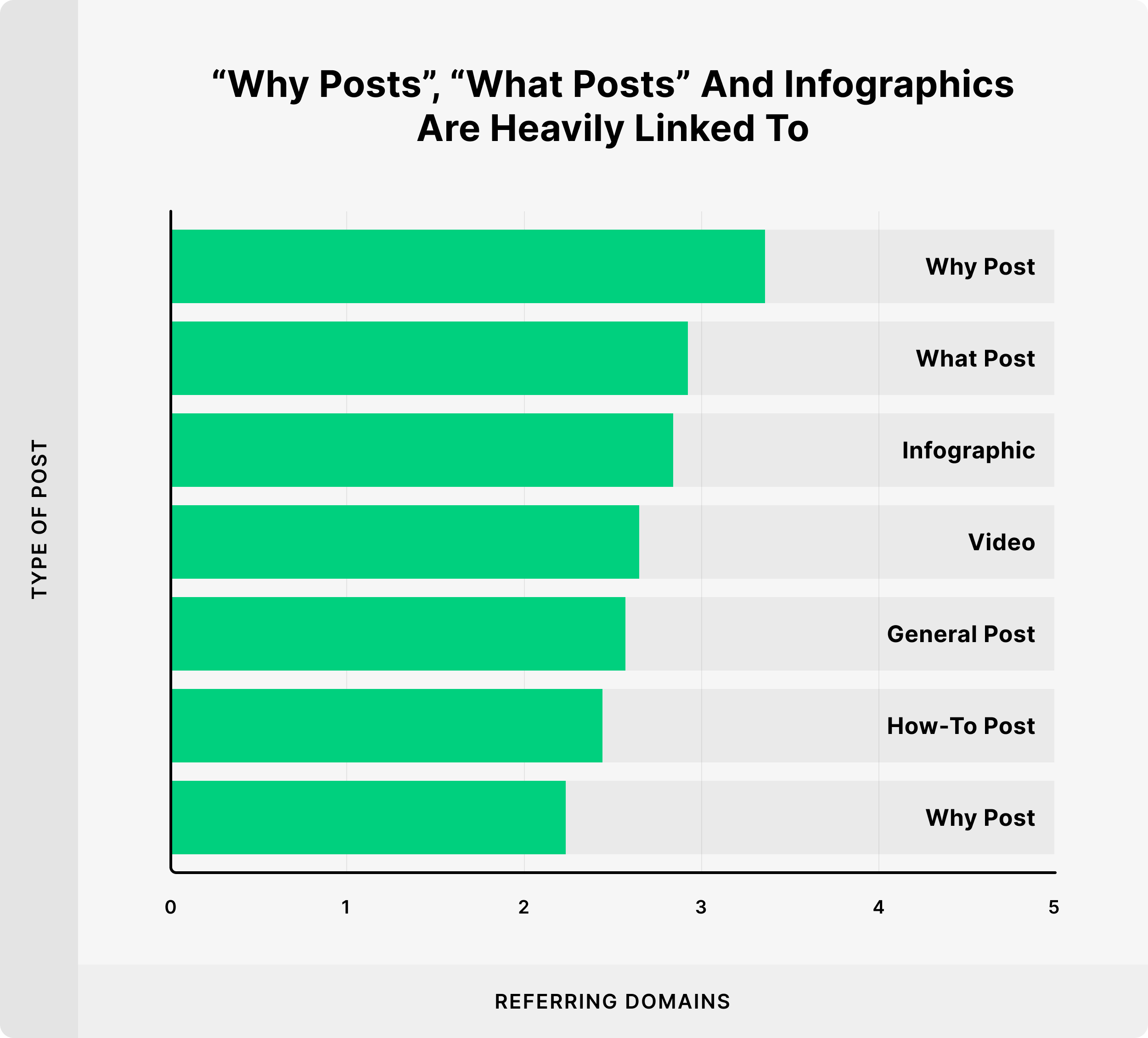 “Why Posts”, “What Posts” And Infographics Are Heavily Linked To

TYPE OF POST

Why Post
What Post
Infographic
Video
General Post
How-To Post
Why Post

0
1
2
3
4
5

REFERRING DOMAINS