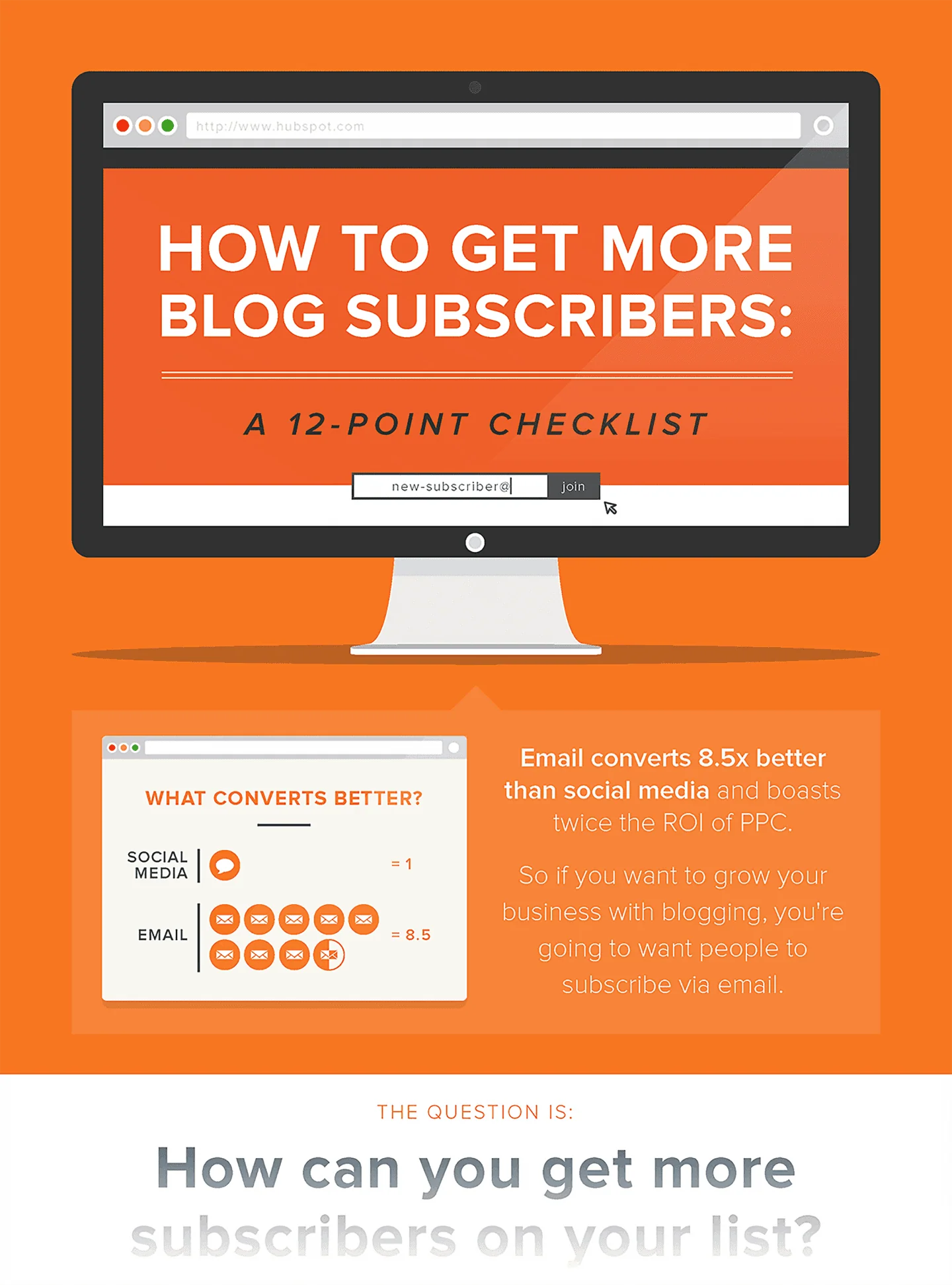 http://www.hubspot.com

HOW TO GET MORE BLOG SUBSCRIBERS:

A 12-POINT CHECKLIST

new-subscriber@

join

WHAT CONVERTS BETTER?

SOCIAL MEDIA = 1

EMAIL = 8.5

Email converts 8.5x better than social media and boasts twice the ROI of PPC.

So if you want to grow your business with blogging, you're going to want people to subscribe via email.

THE QUESTION IS:

How can you get more subscribers on your list?