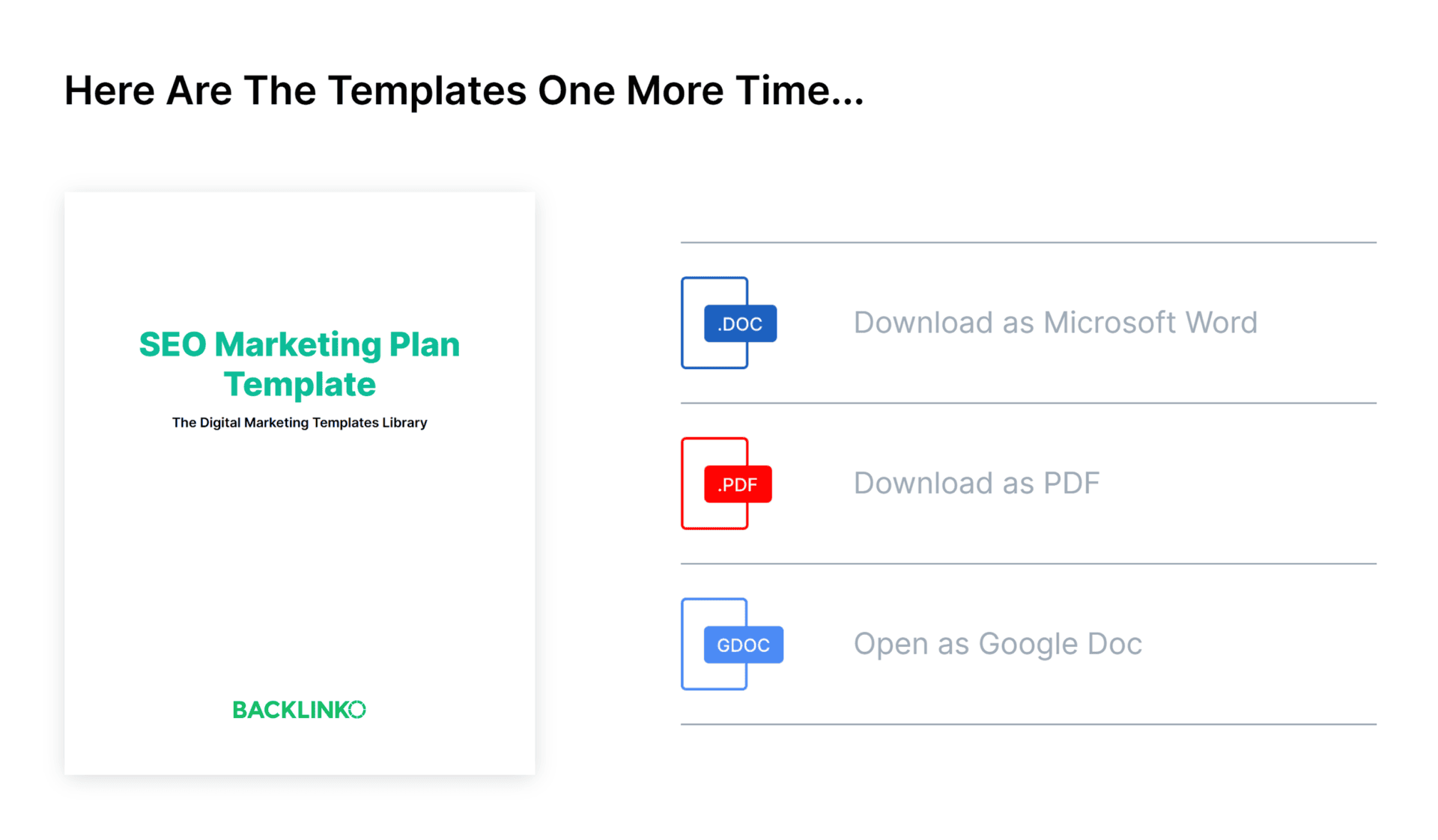 Here Are The Templates One More Time...

SEO Marketing Plan Template

The Digital Marketing Templates Library

BACKLINKO

.DOC

Download as Microsoft Word

.PDF

Download as PDF

GDOC

Open as Google Doc