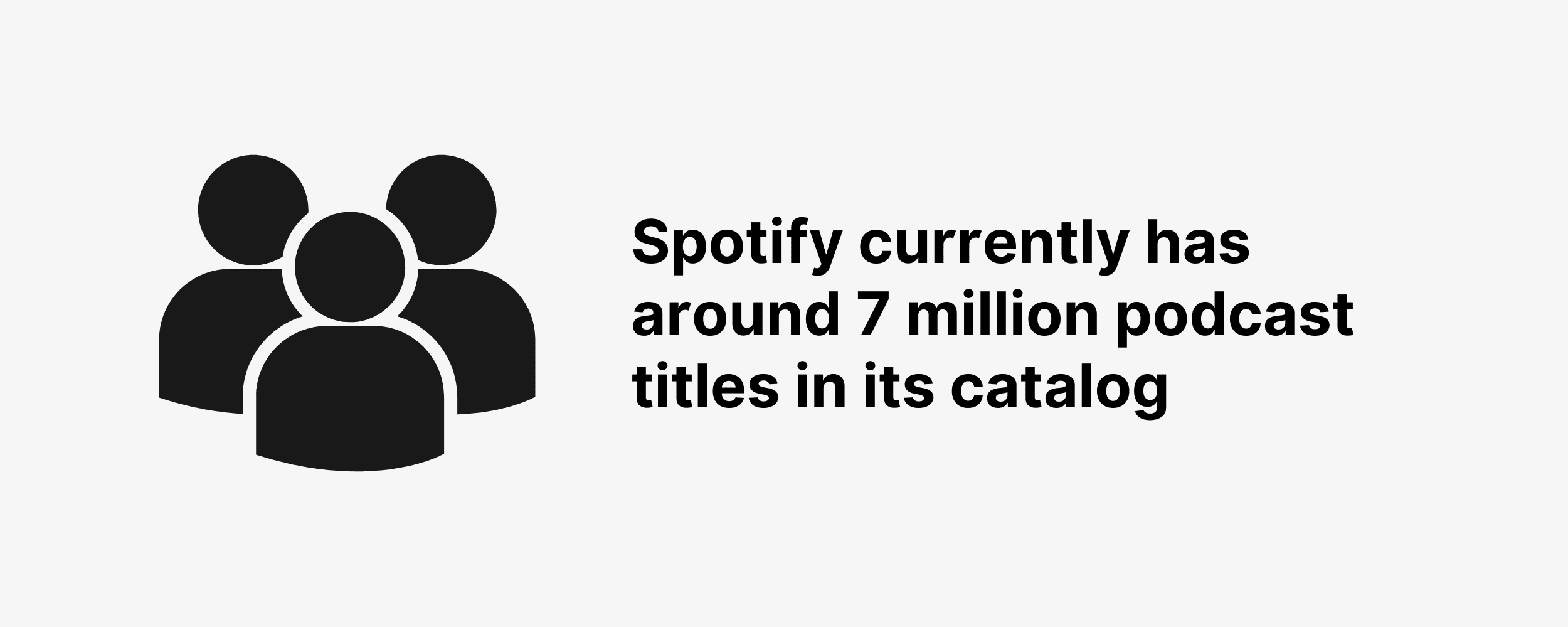 Spotify currently has around 7 million podcast titles in its catalog